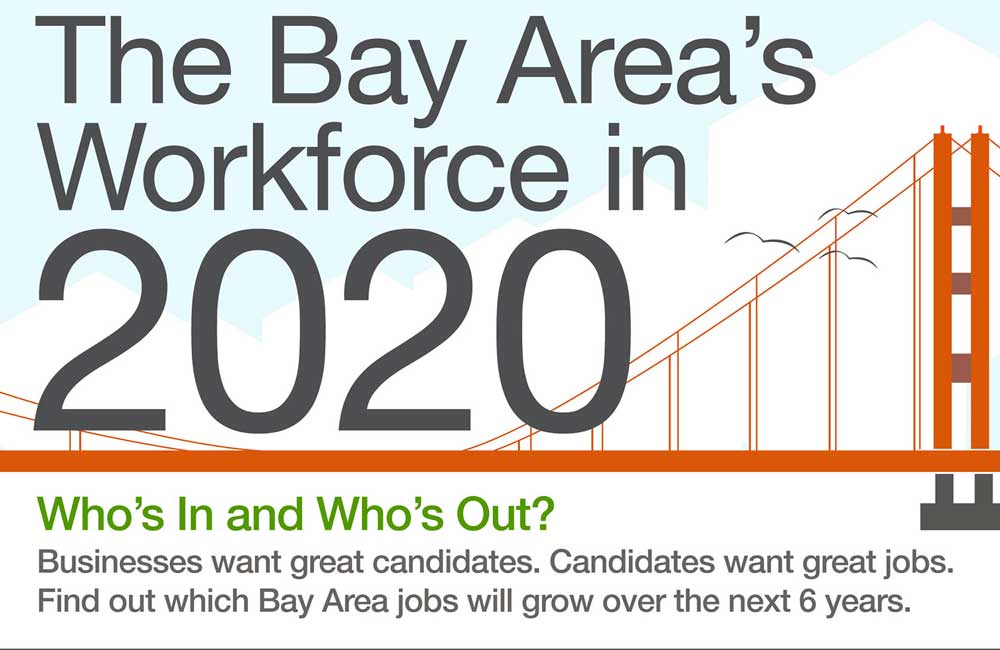 The Bay Area's Workforce in 2020

Who's In and Who's Out?

Businesses want great candidates. Candidates want great jobs. Find out which Bay Area jobs will grow over the next 6 years.